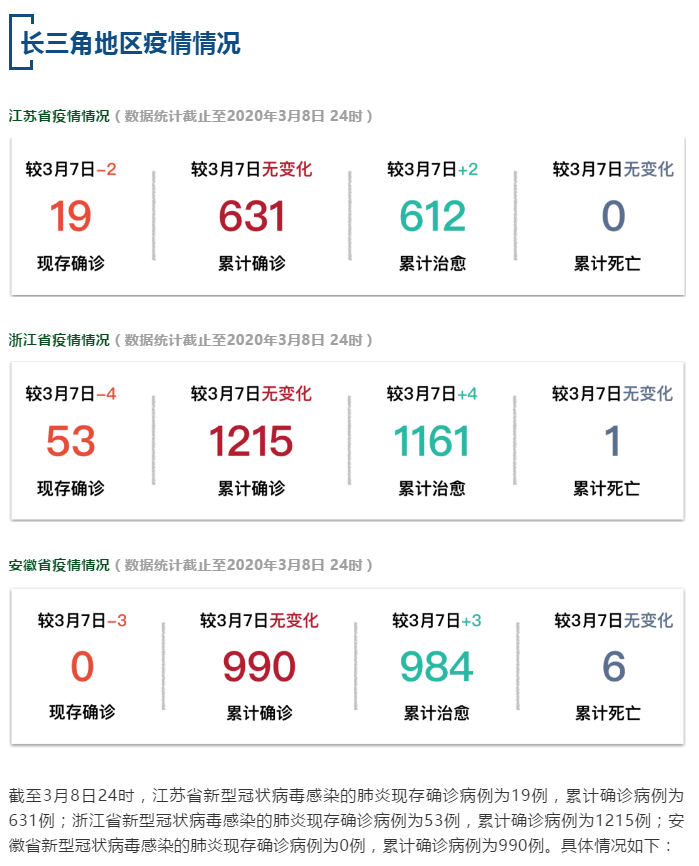 长三角地区疫情情况

江苏省疫情情况（数据统计截止至2020年3月8日 24时）

较3月7日-2
19
现存确诊

较3月7日无变化
631
累计确诊

较3月7日+2
612
累计治愈

较3月7日无变化
0
累计死亡

浙江省疫情情况（数据统计截止至2020年3月8日 24时）

较3月7日-4
53
现存确诊

较3月7日无变化
1215
累计确诊

较3月7日+4
1161
累计治愈

较3月7日无变化
1
累计死亡

安徽省疫情情况（数据统计截止至2020年3月8日 24时）

较3月7日-3
0
现存确诊

较3月7日无变化
990
累计确诊

较3月7日+3
984
累计治愈

较3月7日无变化
6
累计死亡

截至3月8日24时，江苏省新型冠状病毒感染的肺炎现存确诊病例为19例，累计确诊病例为631例；浙江省新型冠状病毒感染的肺炎现存确诊病例为53例，累计确诊病例为1215例；安徽省新型冠状病毒感染的肺炎现存确诊病例为0例，累计确诊病例为990例。具体情况如下：