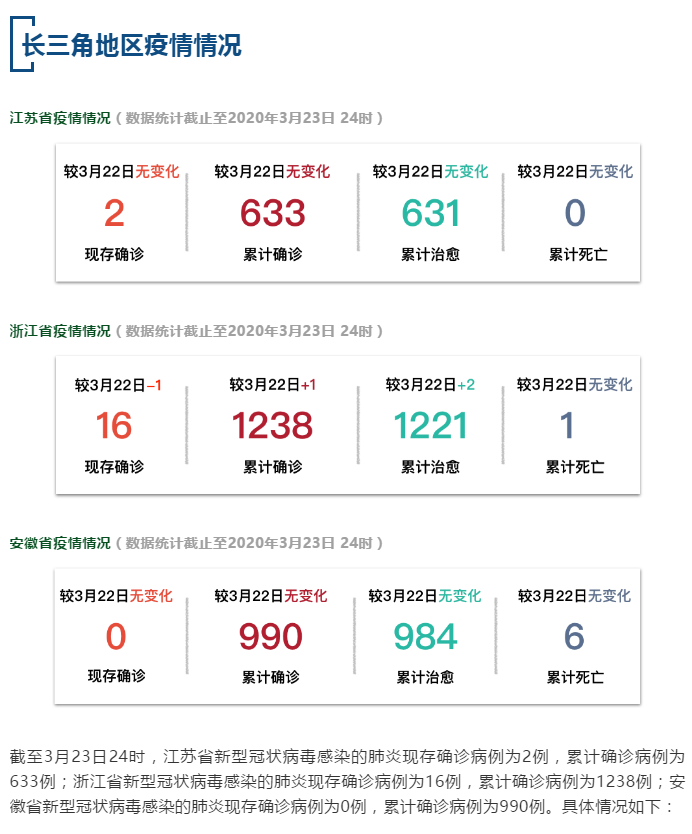 长三角地区疫情情况

江苏省疫情情况（数据统计截止至2020年3月23日 24时）

较3月22日无变化
2
现存确诊

较3月22日无变化
633
累计确诊

较3月22日无变化
631
累计治愈

较3月22日无变化
0
累计死亡

浙江省疫情情况（数据统计截止至2020年3月23日 24时）

较3月22日-1
16
现存确诊

较3月22日+1
1238
累计确诊

较3月22日+2
1221
累计治愈

较3月22日无变化
1
累计死亡

安徽省疫情情况（数据统计截止至2020年3月23日 24时）

较3月22日无变化
0
现存确诊

较3月22日无变化
990
累计确诊

较3月22日无变化
984
累计治愈

较3月22日无变化
6
累计死亡

截至3月23日24时，江苏省新型冠状病毒感染的肺炎现存确诊病例为2例，累计确诊病例为633例；浙江省新型冠状病毒感染的肺炎现存确诊病例为16例，累计确诊病例为1238例；安徽省新型冠状病毒感染的肺炎现存确诊病例为0例，累计确诊病例为990例。具体情况如下：