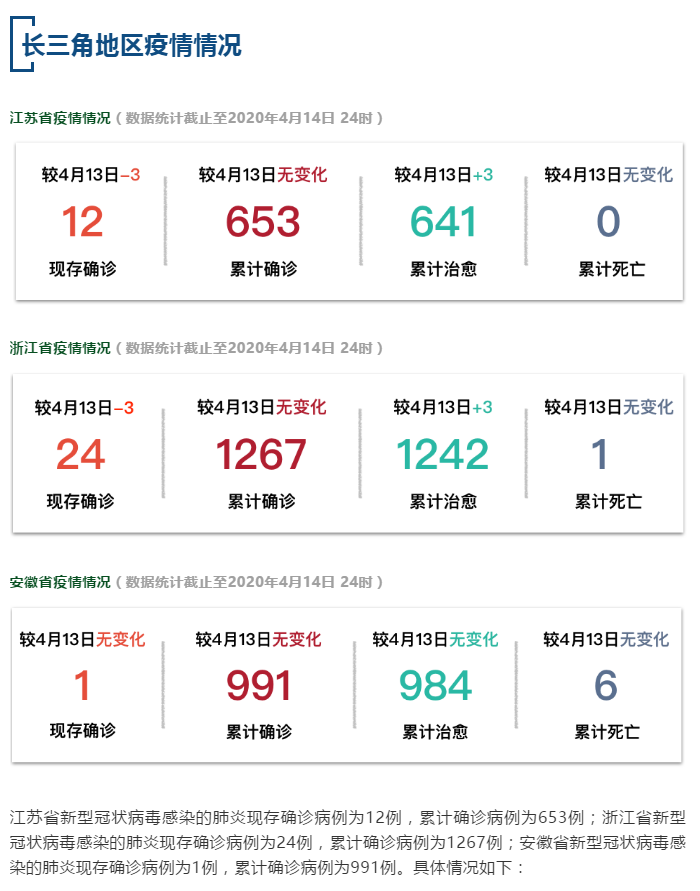 长三角地区疫情情况

江苏省疫情情况（数据统计截止至2020年4月14日 24时）

较4月13日-3
12
现存确诊

较4月13日无变化
653
累计确诊

较4月13日+3
641
累计治愈

较4月13日无变化
0
累计死亡

浙江省疫情情况（数据统计截止至2020年4月14日 24时）

较4月13日-3
24
现存确诊

较4月13日无变化
1267
累计确诊

较4月13日+3
1242
累计治愈

较4月13日无变化
1
累计死亡

安徽省疫情情况（数据统计截止至2020年4月14日 24时）

较4月13日无变化
1
现存确诊

较4月13日无变化
991
累计确诊

较4月13日无变化
984
累计治愈

较4月13日无变化
6
累计死亡

江苏省新型冠状病毒感染的肺炎现存确诊病例为12例，累计确诊病例为653例；浙江省新型冠状病毒感染的肺炎现存确诊病例为24例，累计确诊病例为1267例；安徽省新型冠状病毒感染的肺炎现存确诊病例为1例，累计确诊病例为991例。具体情况如下：