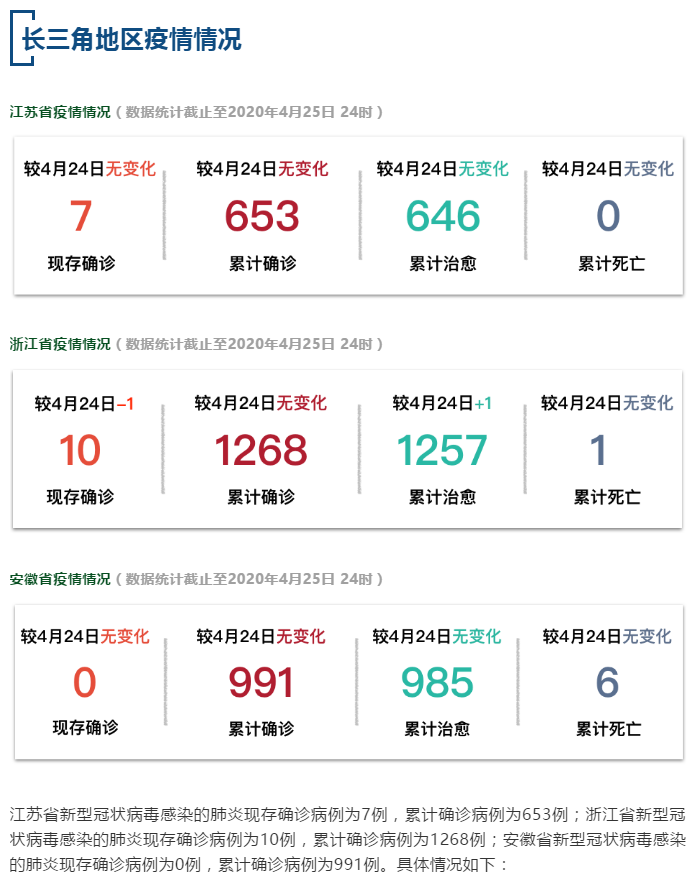 长三角地区疫情情况

江苏省疫情情况（数据统计截止至2020年4月25日 24时）

较4月24日无变化
7
现存确诊

较4月24日无变化
653
累计确诊

较4月24日无变化
646
累计治愈

较4月24日无变化
0
累计死亡

浙江省疫情情况（数据统计截止至2020年4月25日 24时）

较4月24日-1
10
现存确诊

较4月24日无变化
1268
累计确诊

较4月24日+1
1257
累计治愈

较4月24日无变化
1
累计死亡

安徽省疫情情况（数据统计截止至2020年4月25日 24时）

较4月24日无变化
0
现存确诊

较4月24日无变化
991
累计确诊

较4月24日无变化
985
累计治愈

较4月24日无变化
6
累计死亡

江苏省新型冠状病毒感染的肺炎现存确诊病例为7例，累计确诊病例为653例；浙江省新型冠状病毒感染的肺炎现存确诊病例为10例，累计确诊病例为1268例；安徽省新型冠状病毒感染的肺炎现存确诊病例为0例，累计确诊病例为991例。具体情况如下：